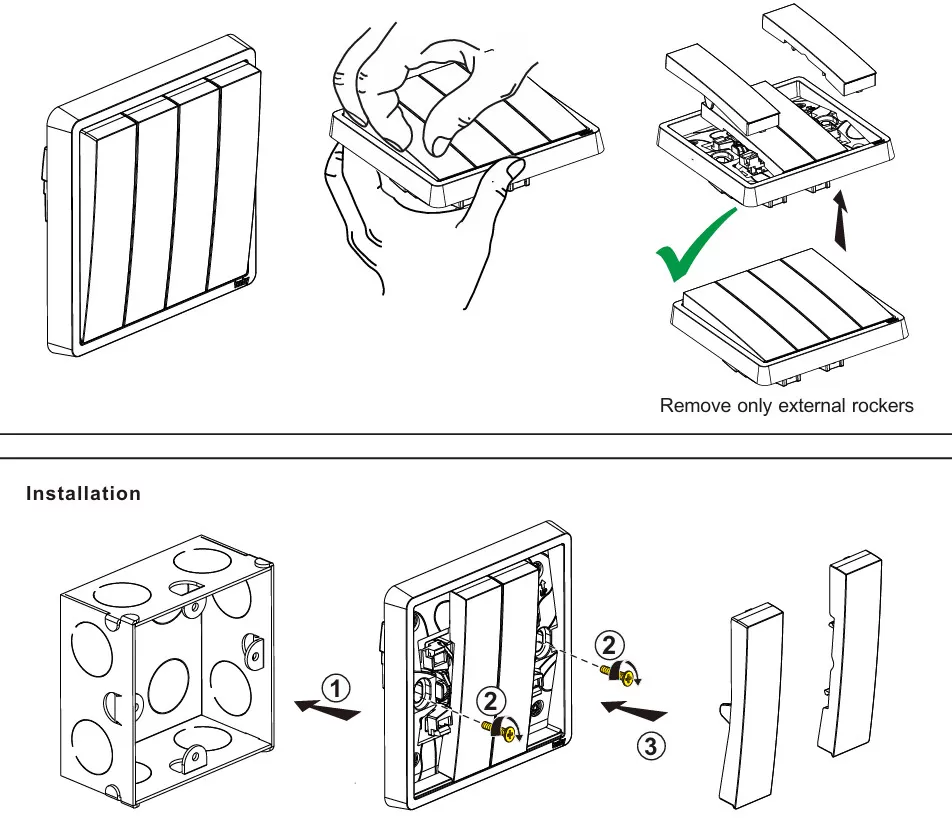 Remove only external rockers

Installation

①

②

②

③